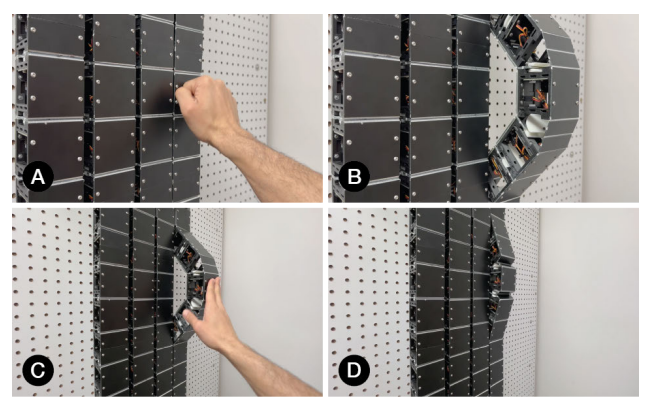 A

B

C

D